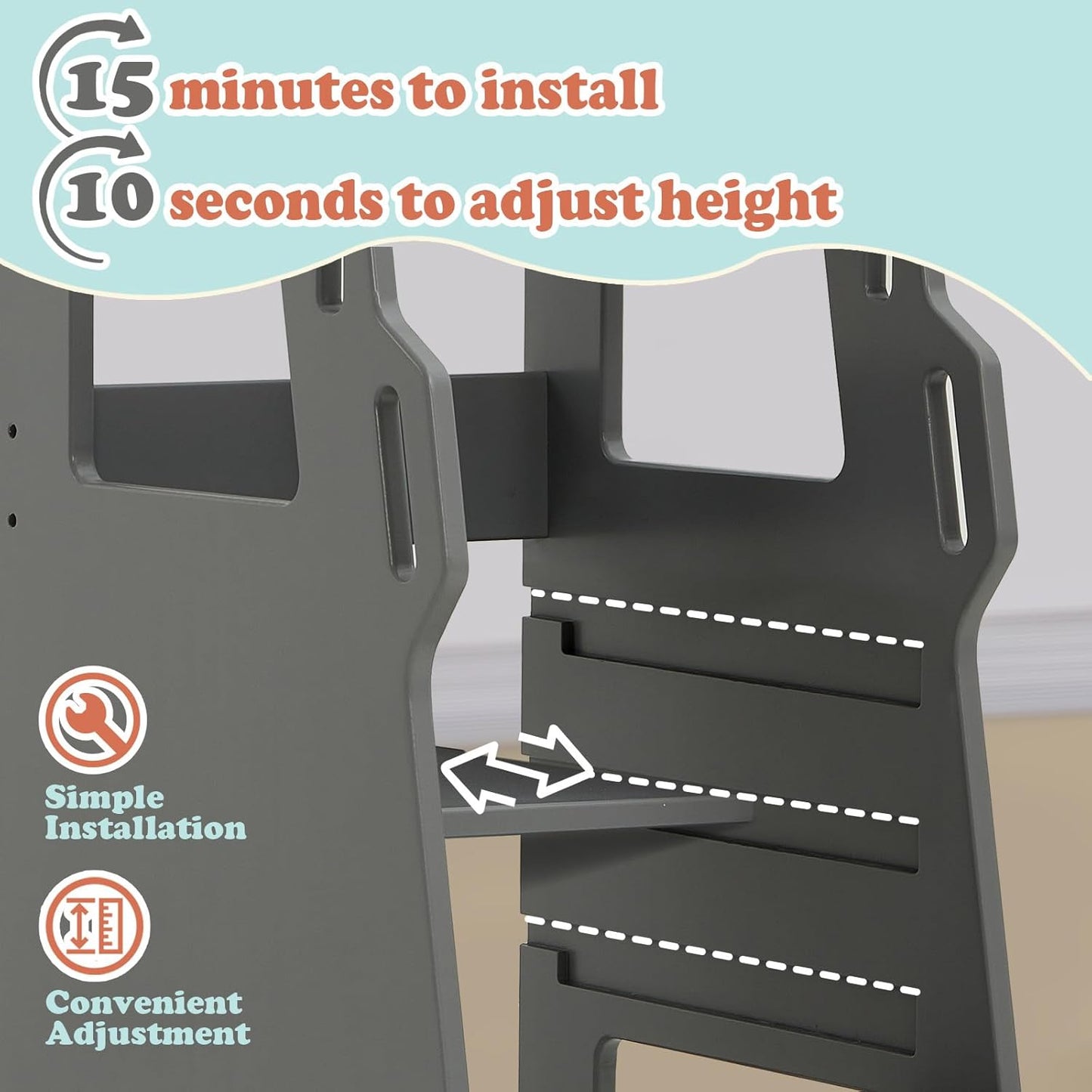 15 minutes to install
10 seconds to adjust height

Simple Installation

Convenient Adjustment