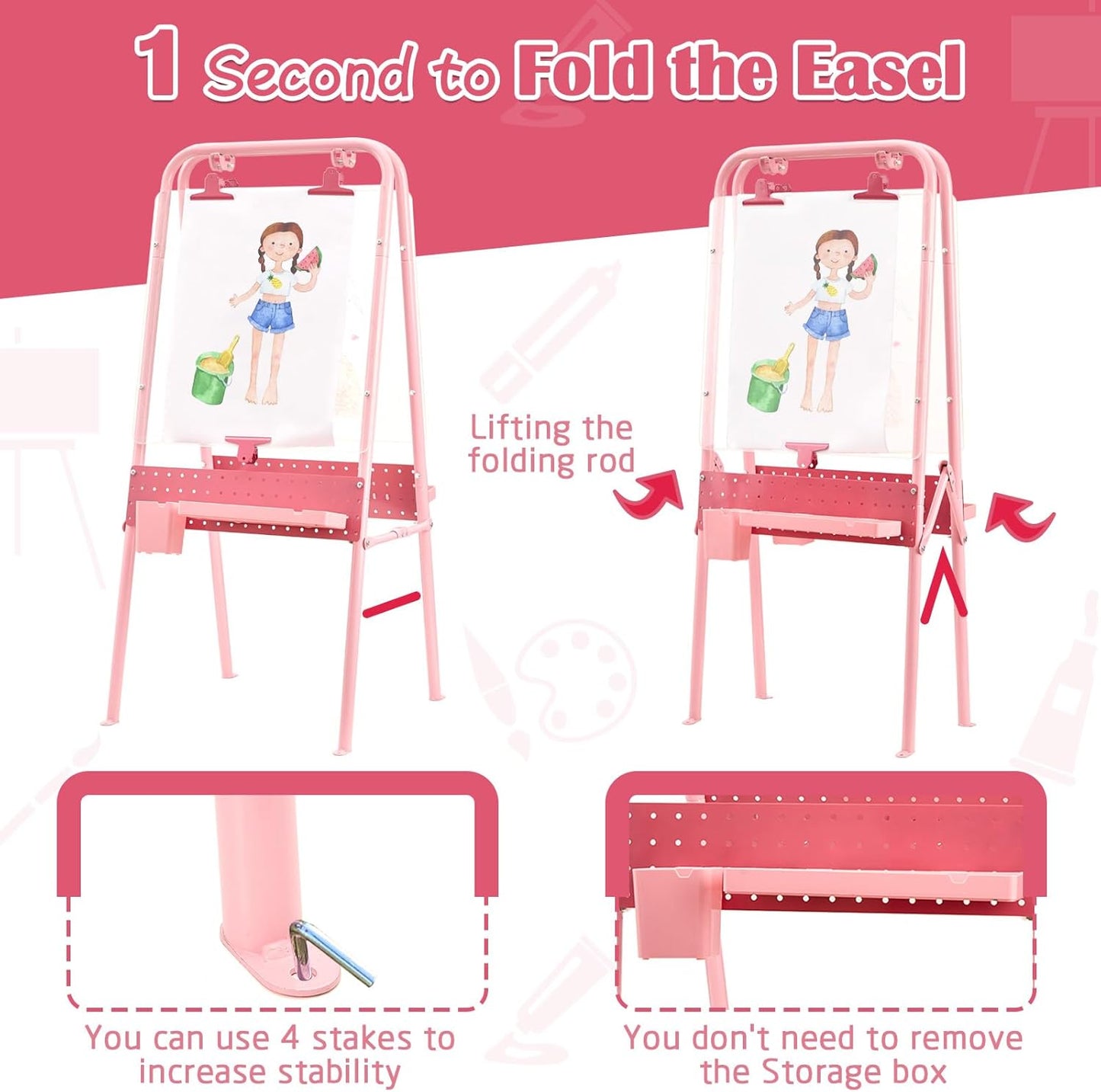 1 Second to Fold the Easel

Lifting the folding rod

You can use 4 stakes to increase stability

You don't need to remove the Storage box